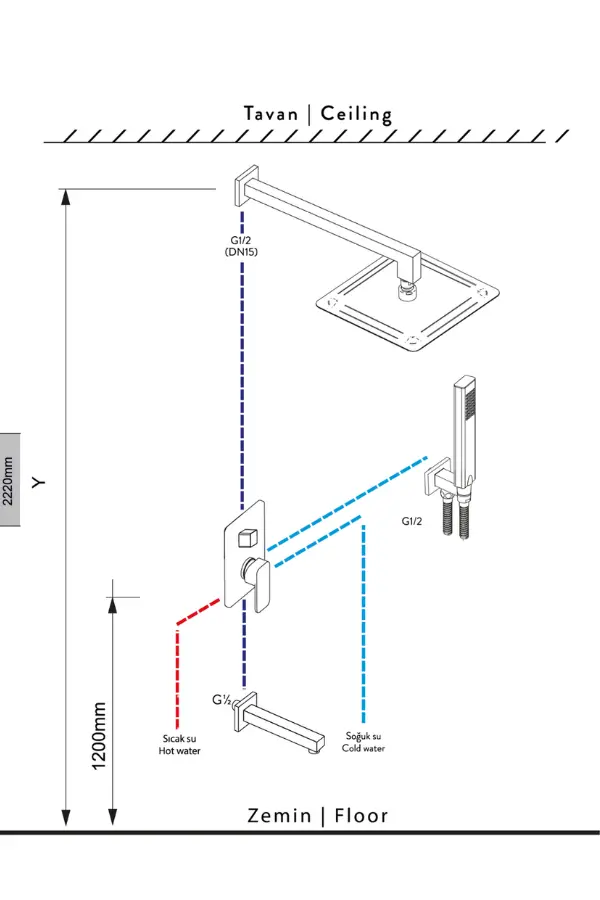 Tavan | Ceiling

G1/2
(DN15)

2220mm

Y

G1/2

1200mm

G½

Sıcak su
Hot water

Soğuk su
Cold water

Zemin | Floor